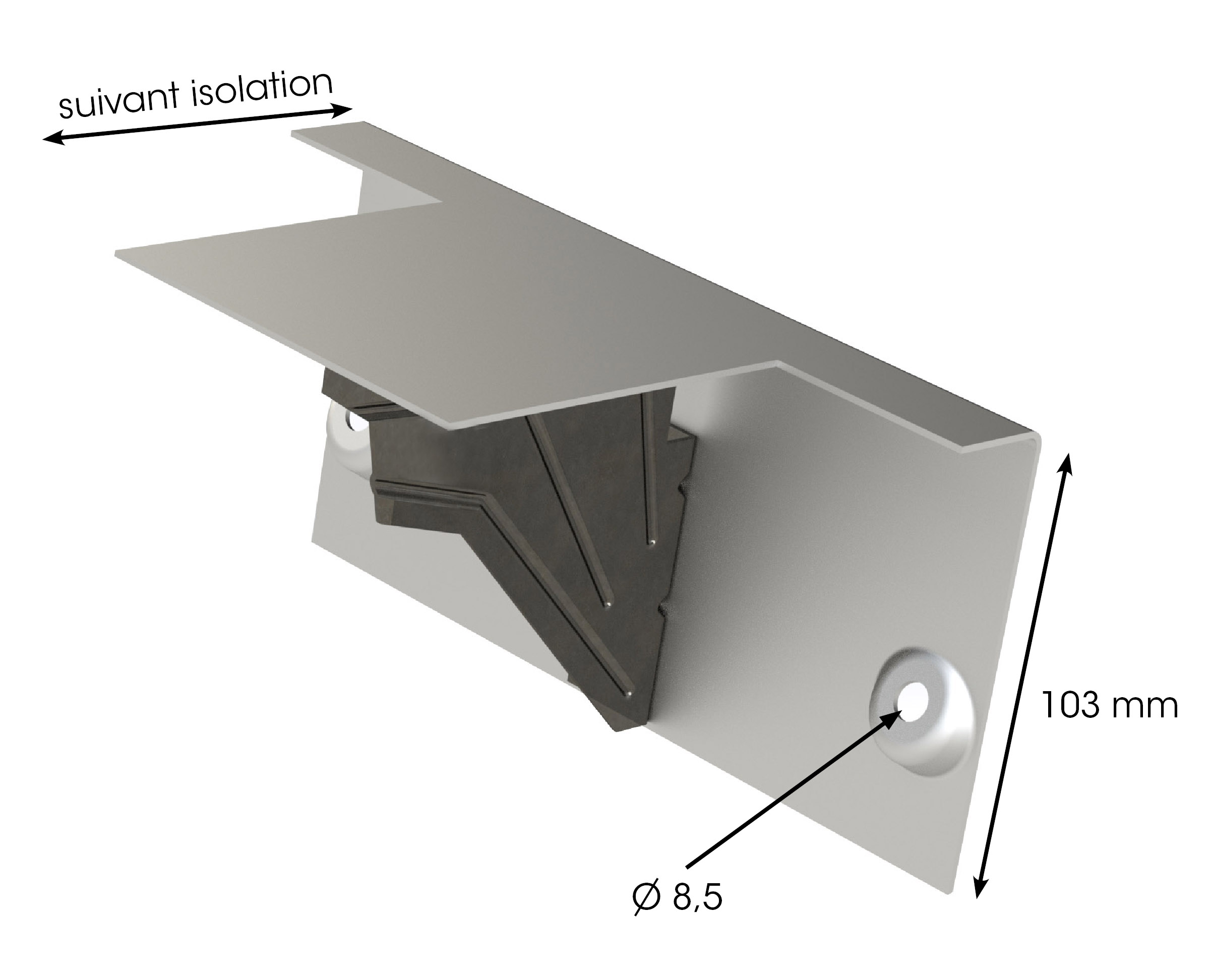 suivant isolation

103 mm

Ø 8,5